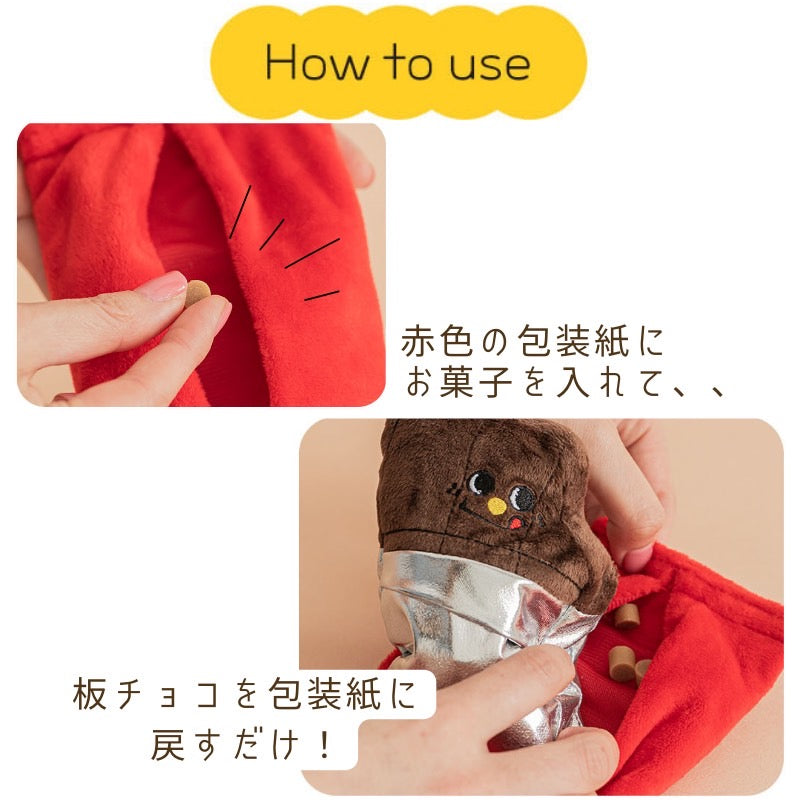 How to use

赤色の包装紙に
お菓子を入れて、、

板チョコを包装紙に
戻すだけ！