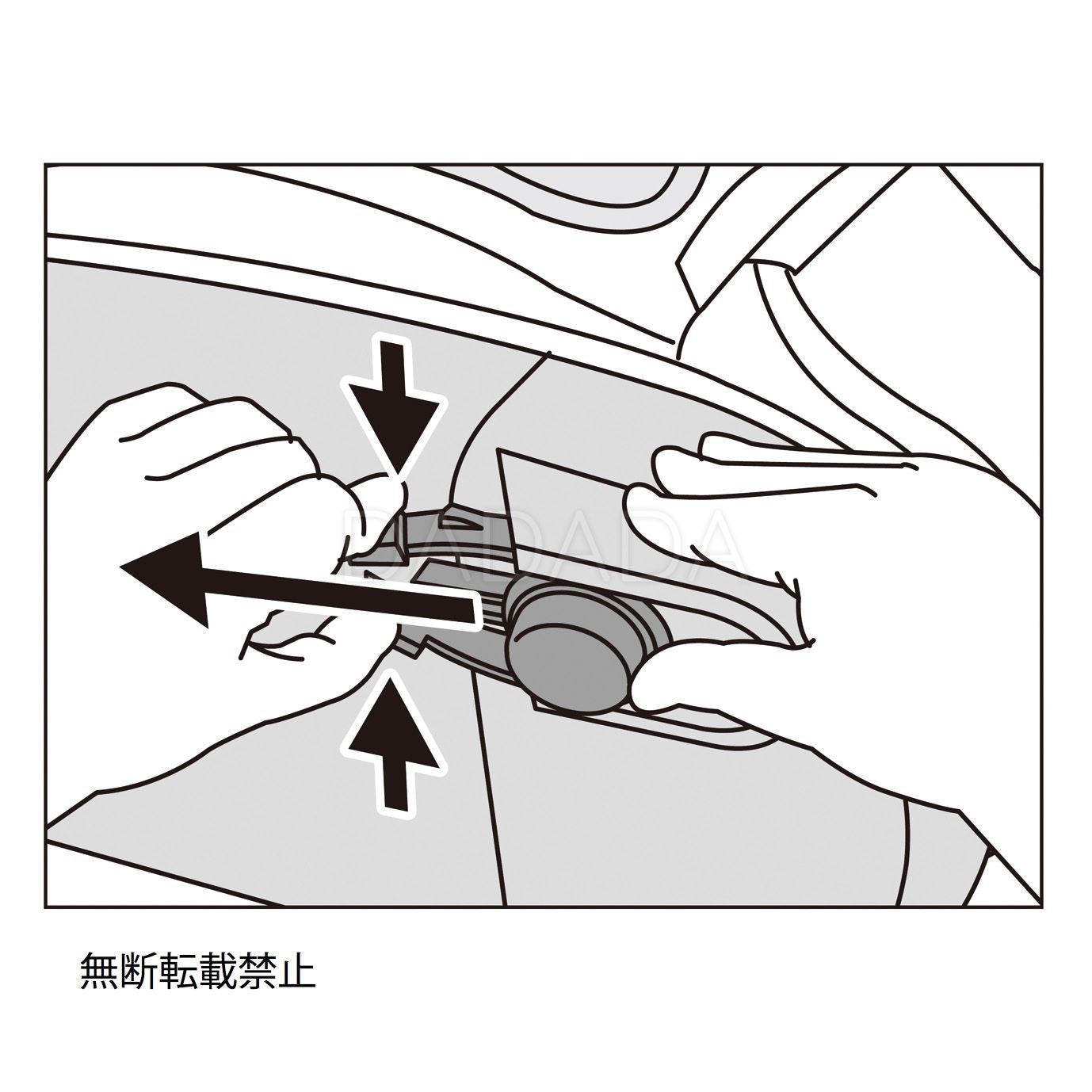 DADADA

無断転載禁止