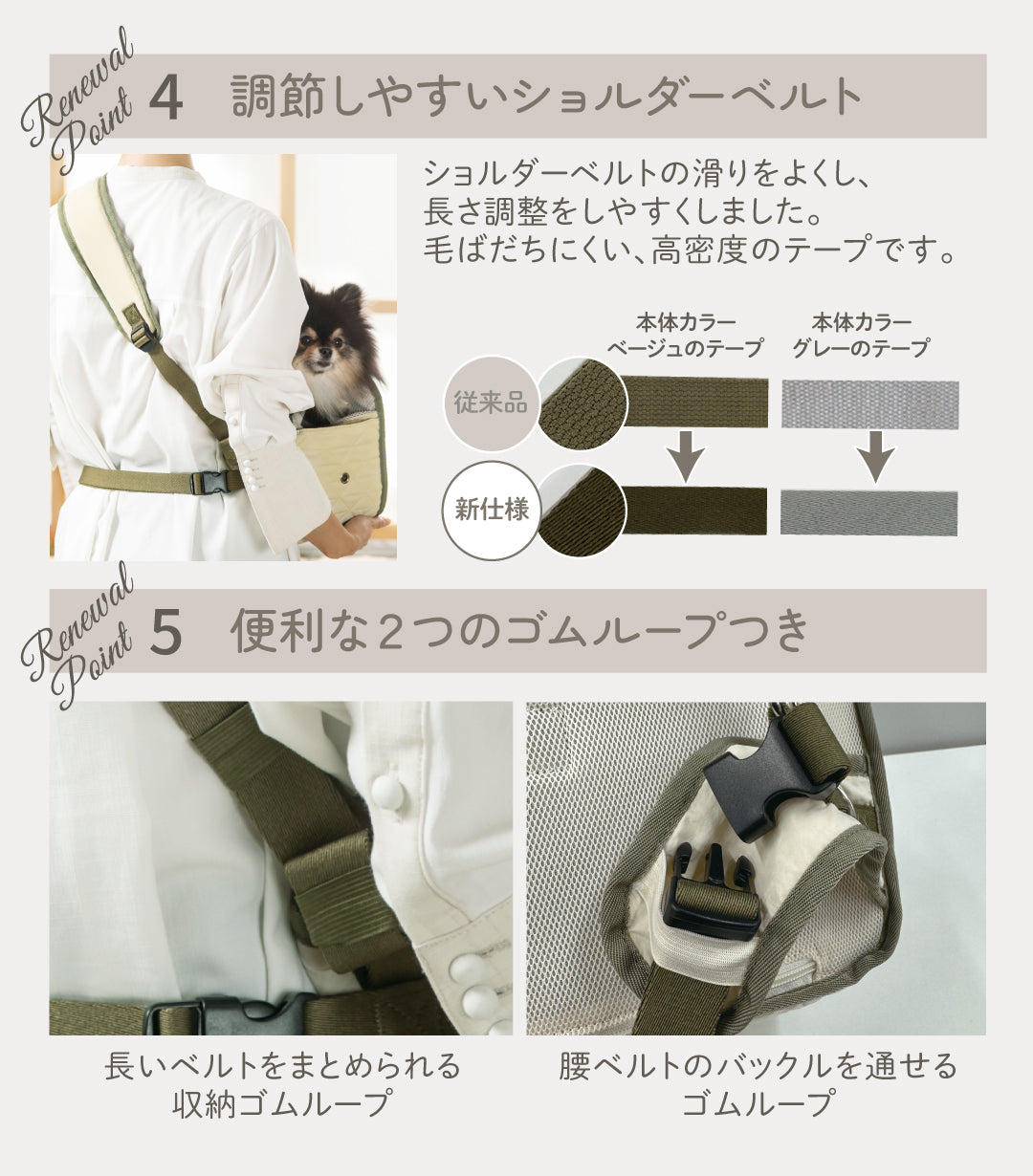 Renewal Point 4 調節しやすいショルダーベルト

ショルダーベルトの滑りをよくし、長さ調整をしやすくしました。毛ばだちにくい、高密度のテープです。

本体カラー ベージュのテープ

本体カラー グレーのテープ

従来品

新仕様

Renewal Point 5 便利な２つのゴムループつき

長いベルトをまとめられる収納ゴムループ

腰ベルトのバックルを通せるゴムループ